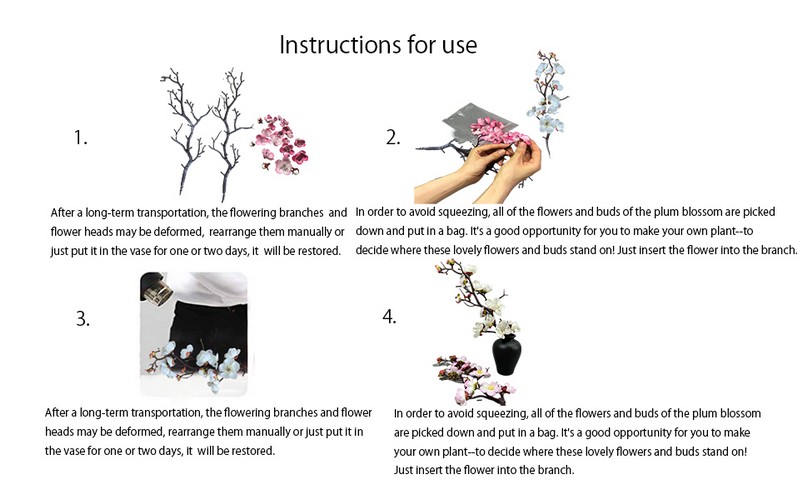 Instructions for use

1.

After a long-term transportation, the flowering branches and flower heads may be deformed, rearrange them manually or just put it in the vase for one or two days, it will be restored.

2.

In order to avoid squeezing, all of the flowers and buds of the plum blossom are picked down and put in a bag. It's a good opportunity for you to make your own plant--to decide where these lovely flowers and buds stand on! Just insert the flower into the branch.

3.

After a long-term transportation, the flowering branches and flower heads may be deformed, rearrange them manually or just put it in the vase for one or two days, it will be restored.

4.

In order to avoid squeezing, all of the flowers and buds of the plum blossom are picked down and put in a bag. It's a good opportunity for you to make your own plant--to decide where these lovely flowers and buds stand on! Just insert the flower into the branch.